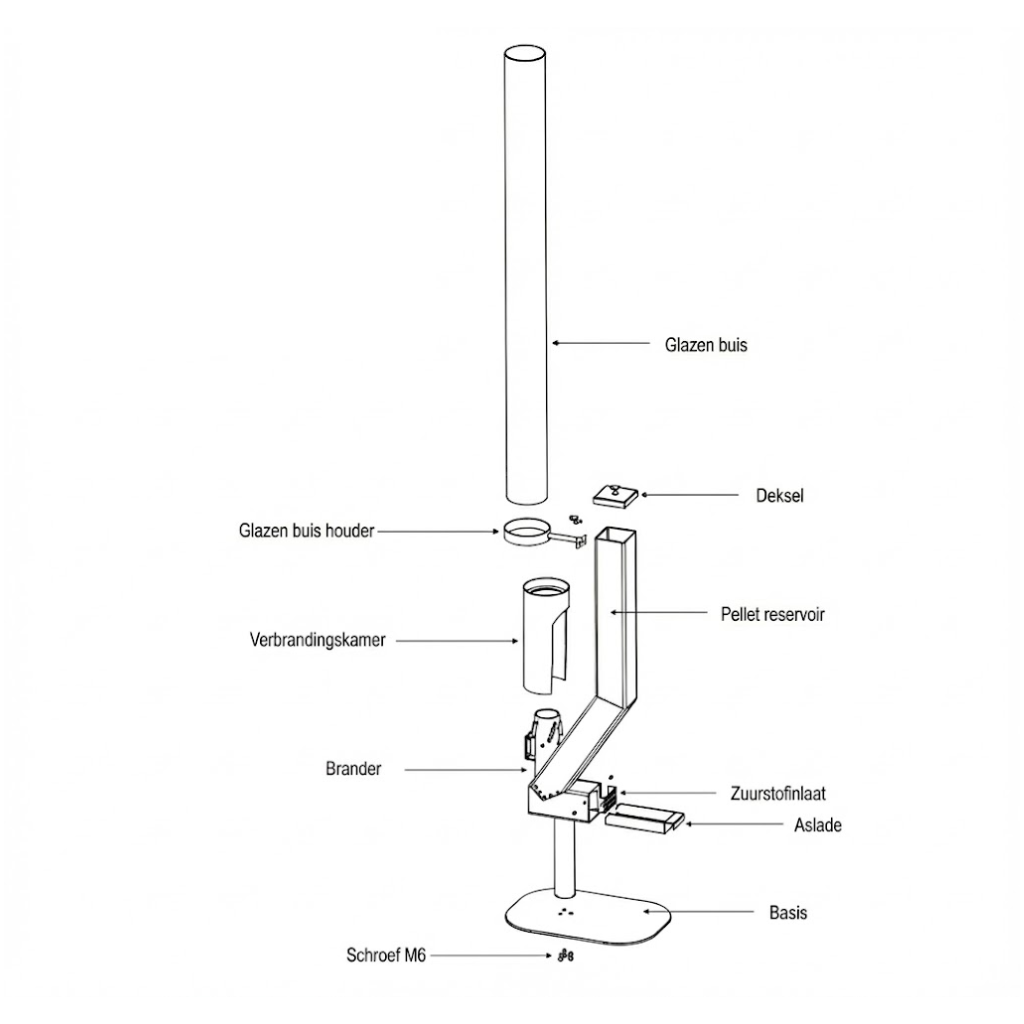 Glazen buis

Deksel

Glazen buis houder

Pellet reservoir

Verbrandingskamer

Brander

Zuurstofinlaat

Aslade

Basis

Schroef M6